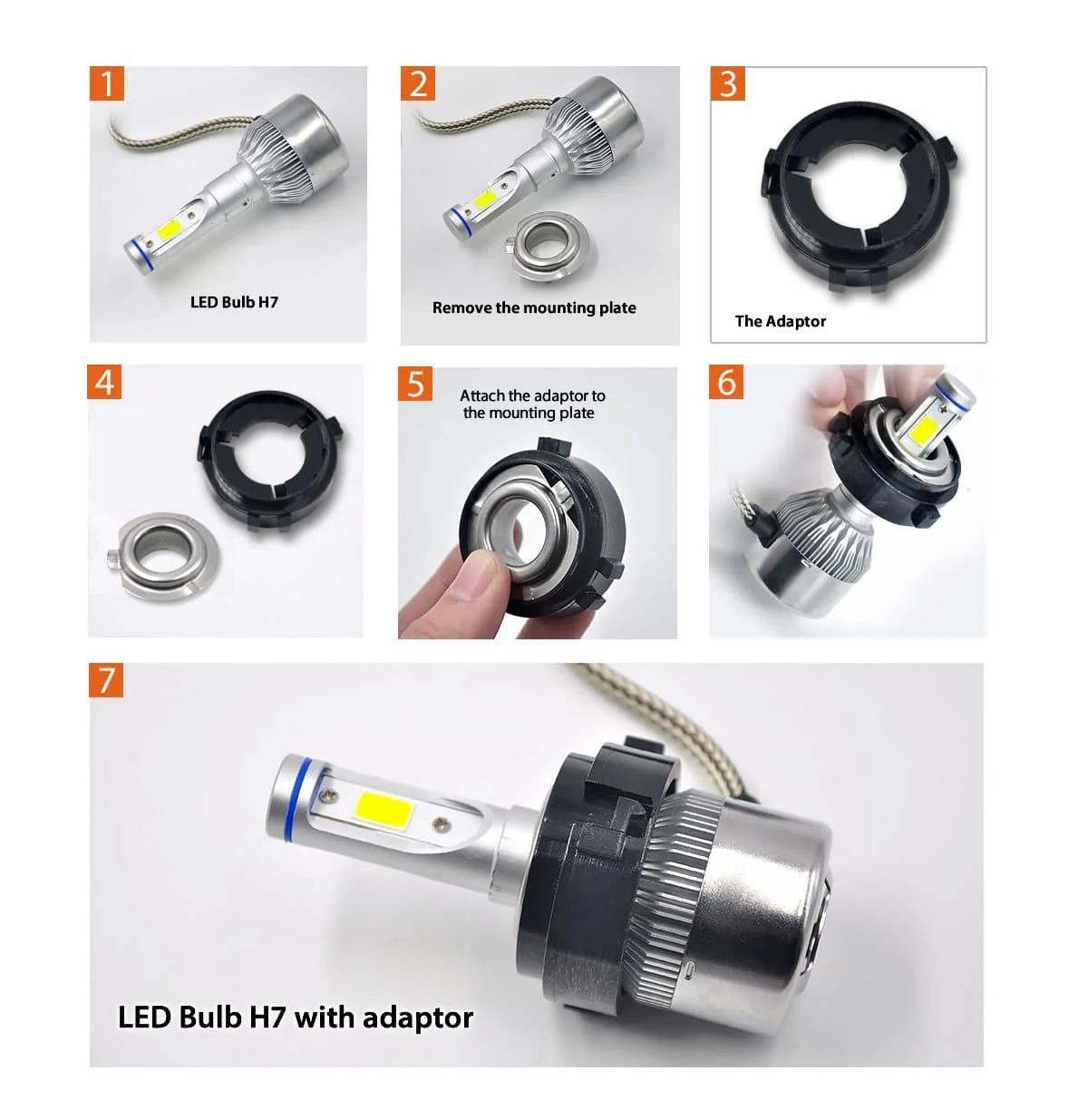 1

LED Bulb H7

2

Remove the mounting plate

3

The Adaptor

4

5

Attach the adaptor to the mounting plate

6

7

LED Bulb H7 with adaptor