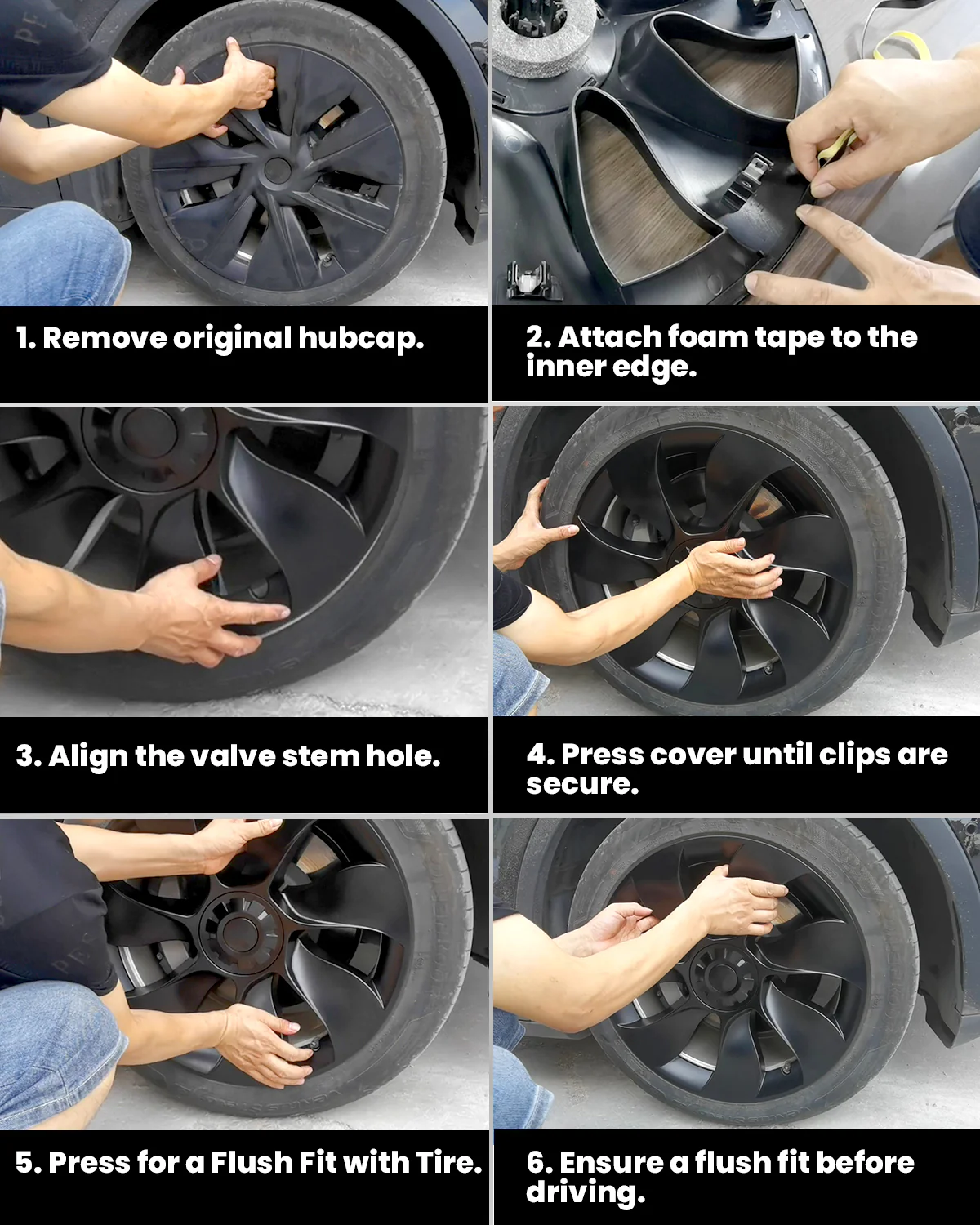 1. Remove original hubcap.

2. Attach foam tape to the inner edge.

3. Align the valve stem hole.

4. Press cover until clips are secure.

5. Press for a Flush Fit with Tire.

6. Ensure a flush fit before driving.